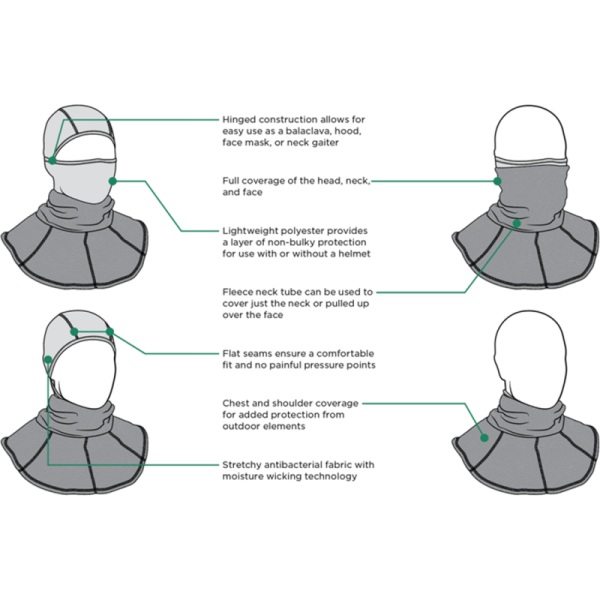 Hinged construction allows for easy use as a balaclava, hood, face mask, or neck gaiter

Full coverage of the head, neck, and face

Lightweight polyester provides a layer of non-bulky protection for use with or without a helmet

Fleece neck tube can be used to cover just the neck or pulled up over the face

Flat seams ensure a comfortable fit and no painful pressure points

Chest and shoulder coverage for added protection from outdoor elements

Stretchy antibacterial fabric with moisture wicking technology